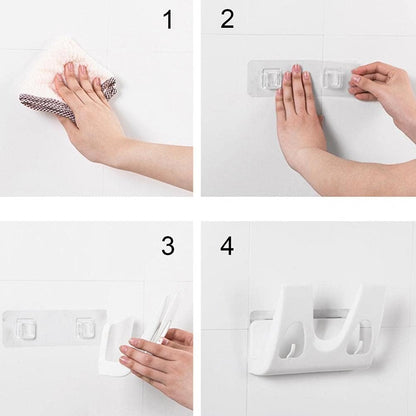 1

2

3

4